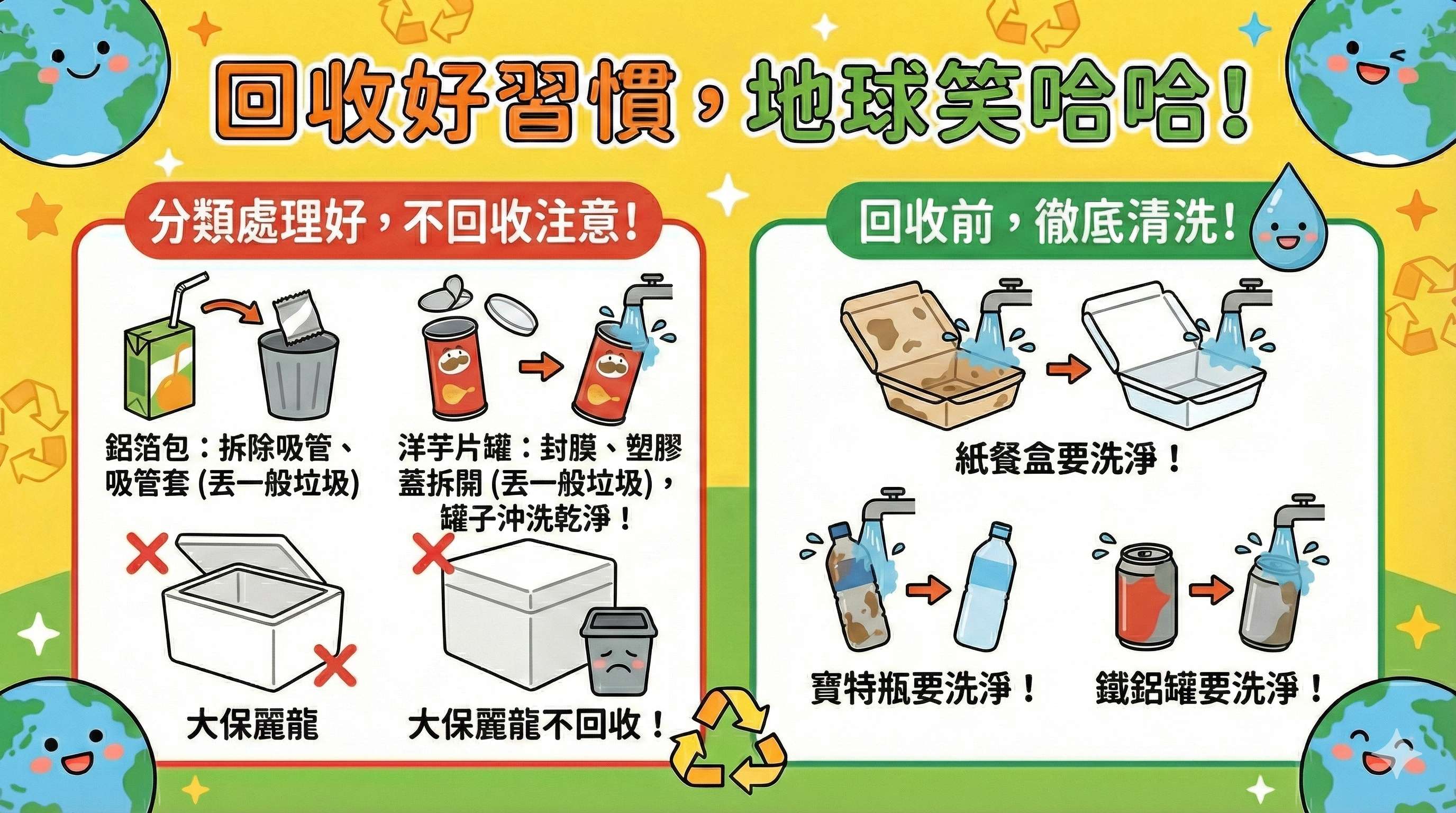 回收好習慣，地球笑哈哈！

分類處理好，不回收注意！

鋁箔包：拆除吸管、吸管套 (丟一般垃圾)

洋芋片罐：封膜、塑膠蓋拆開 (丟一般垃圾)，罐子沖洗乾淨！

大保麗龍

大保麗龍不回收！

回收前，徹底清洗！

紙餐盒要洗淨！

寶特瓶要洗淨！

鐵鋁罐要洗淨！